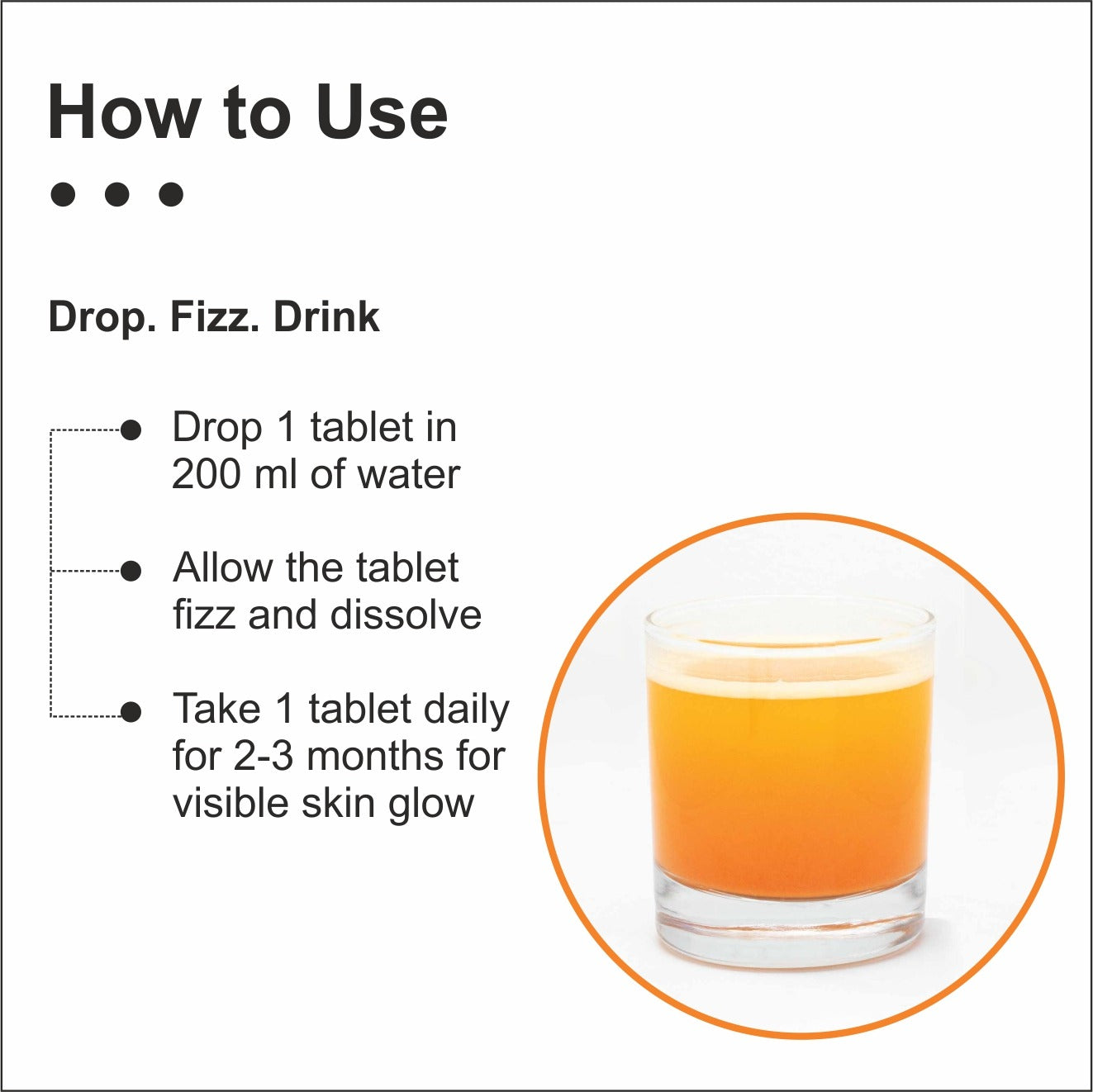 How to Use

Drop. Fizz. Drink

Drop 1 tablet in 200 ml of water

Allow the tablet fizz and dissolve

Take 1 tablet daily for 2-3 months for visible skin glow