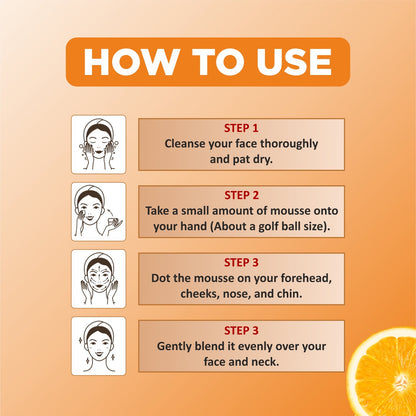 HOW TO USE

STEP 1
Cleanse your face thoroughly and pat dry.

STEP 2
Take a small amount of mousse onto your hand (About a golf ball size).

STEP 3
Dot the mousse on your forehead, cheeks, nose, and chin.

STEP 3
Gently blend it evenly over your face and neck.