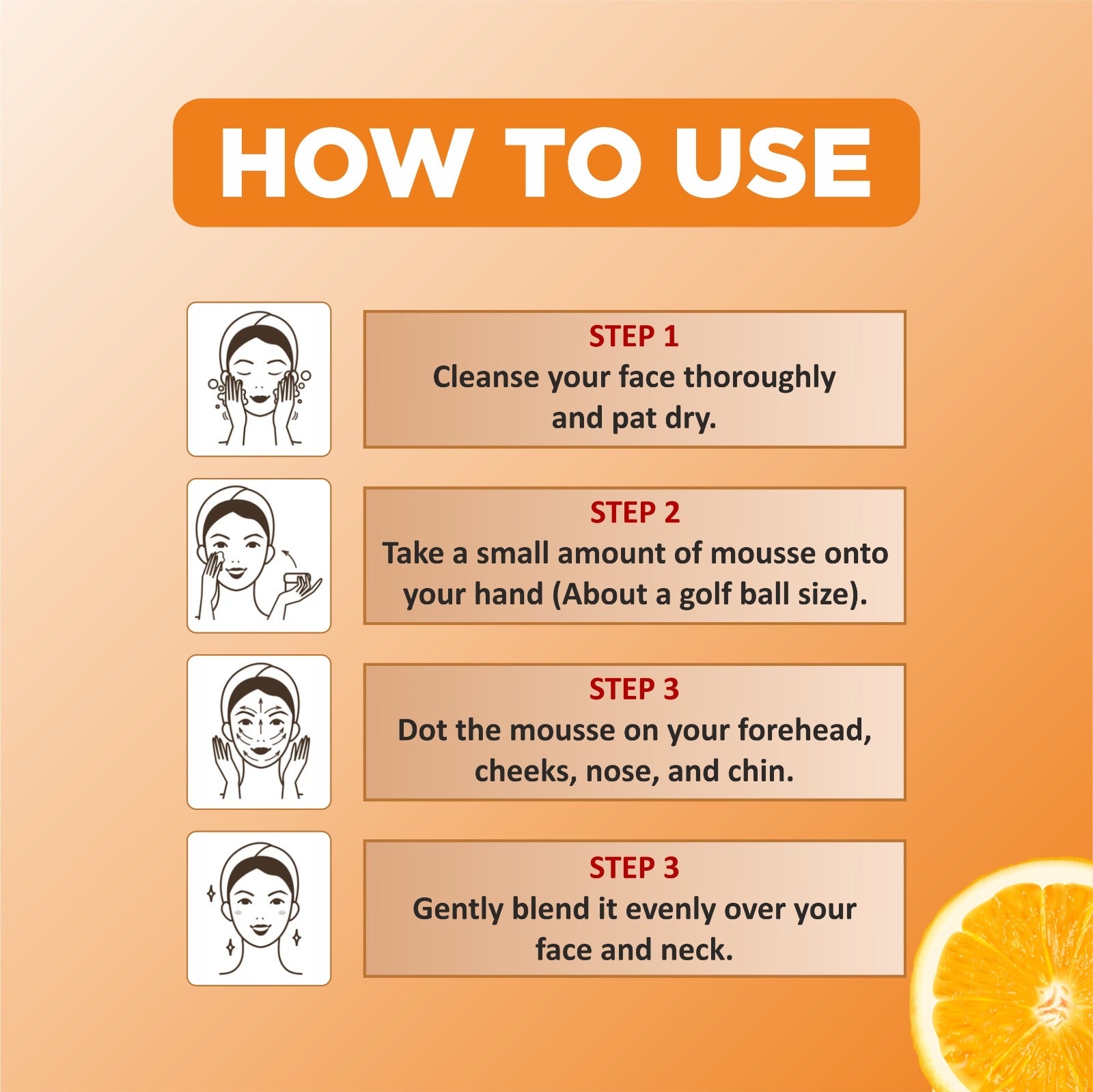 HOW TO USE

STEP 1
Cleanse your face thoroughly and pat dry.

STEP 2
Take a small amount of mousse onto your hand (About a golf ball size).

STEP 3
Dot the mousse on your forehead, cheeks, nose, and chin.

STEP 3
Gently blend it evenly over your face and neck.