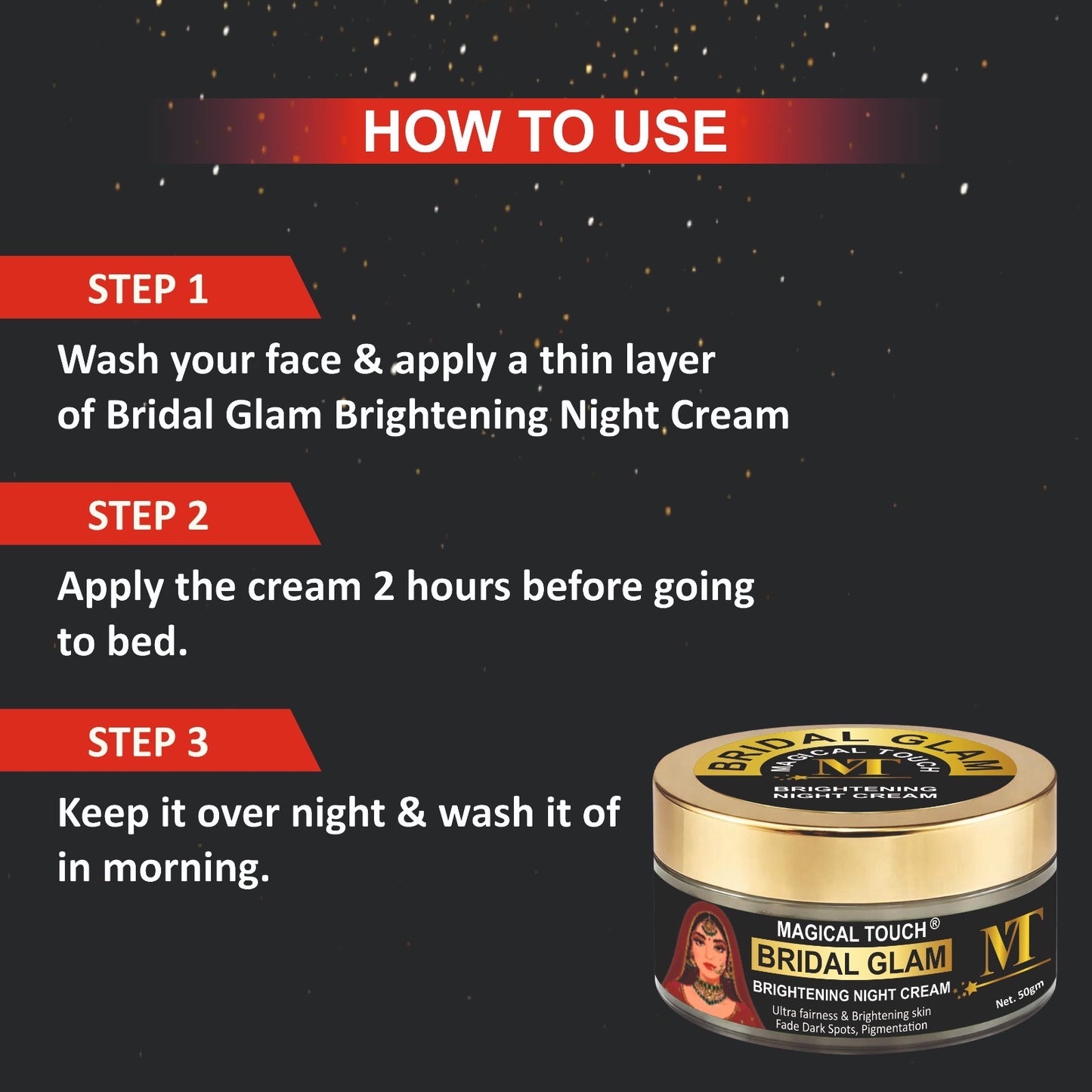 HOW TO USE

STEP 1

Wash your face & apply a thin layer of Bridal Glam Brightening Night Cream

STEP 2

Apply the cream 2 hours before going to bed.

STEP 3

Keep it over night & wash it of in morning.

BRIDAL GLAM
MAGICAL TOUCH
MT
BRIGHTENING NIGHT CREAM

MAGICAL TOUCH®
BRIDAL GLAM
BRIGHTENING NIGHT CREAM
Ultra fairness & Brightening skin
Fade Dark Spots, Pigmentation
MT
Net. 50gm