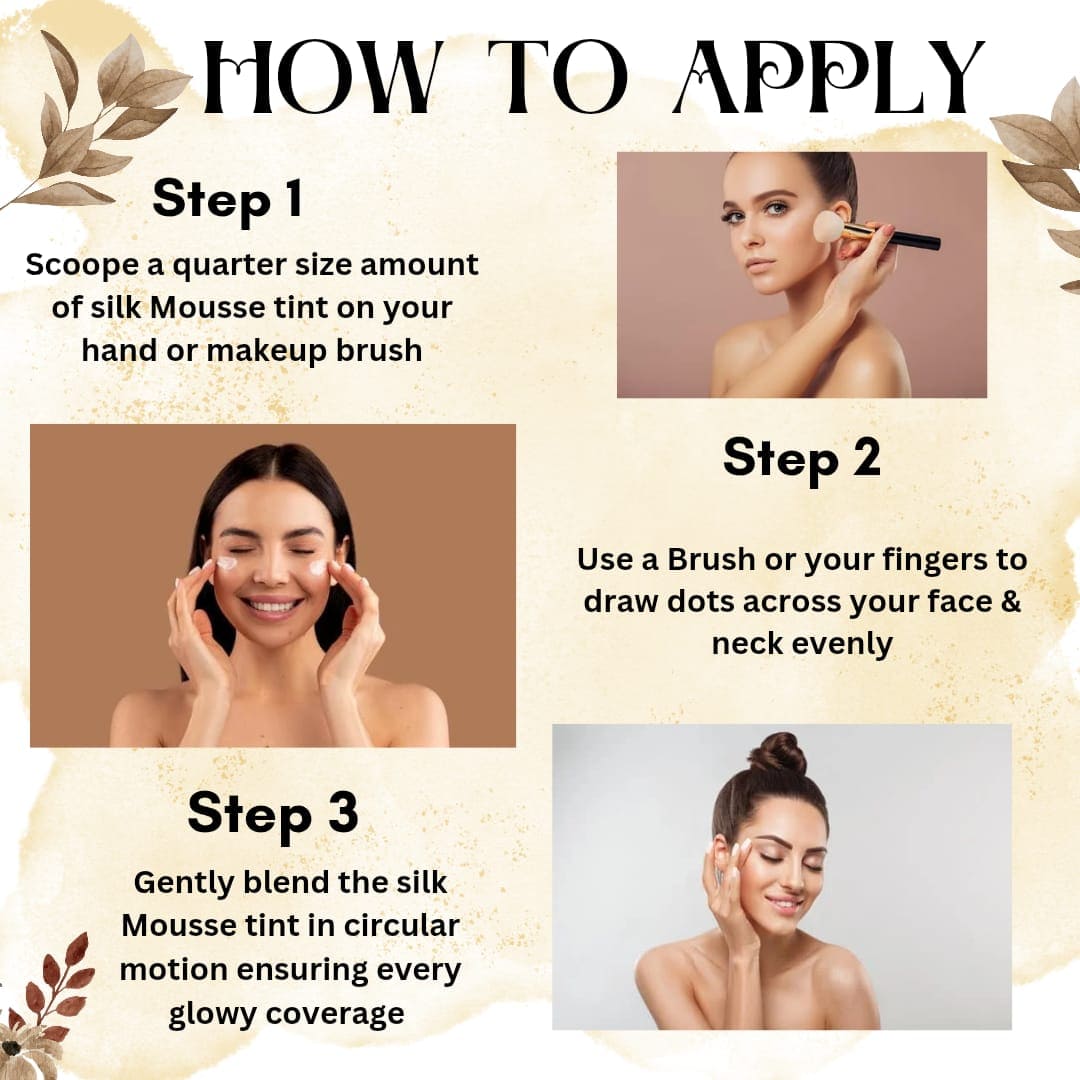 HOW TO APPLY

Step 1

Scoope a quarter size amount of silk Mousse tint on your hand or makeup brush

Step 2

Use a Brush or your fingers to draw dots across your face & neck evenly

Step 3

Gently blend the silk Mousse tint in circular motion ensuring every glowy coverage